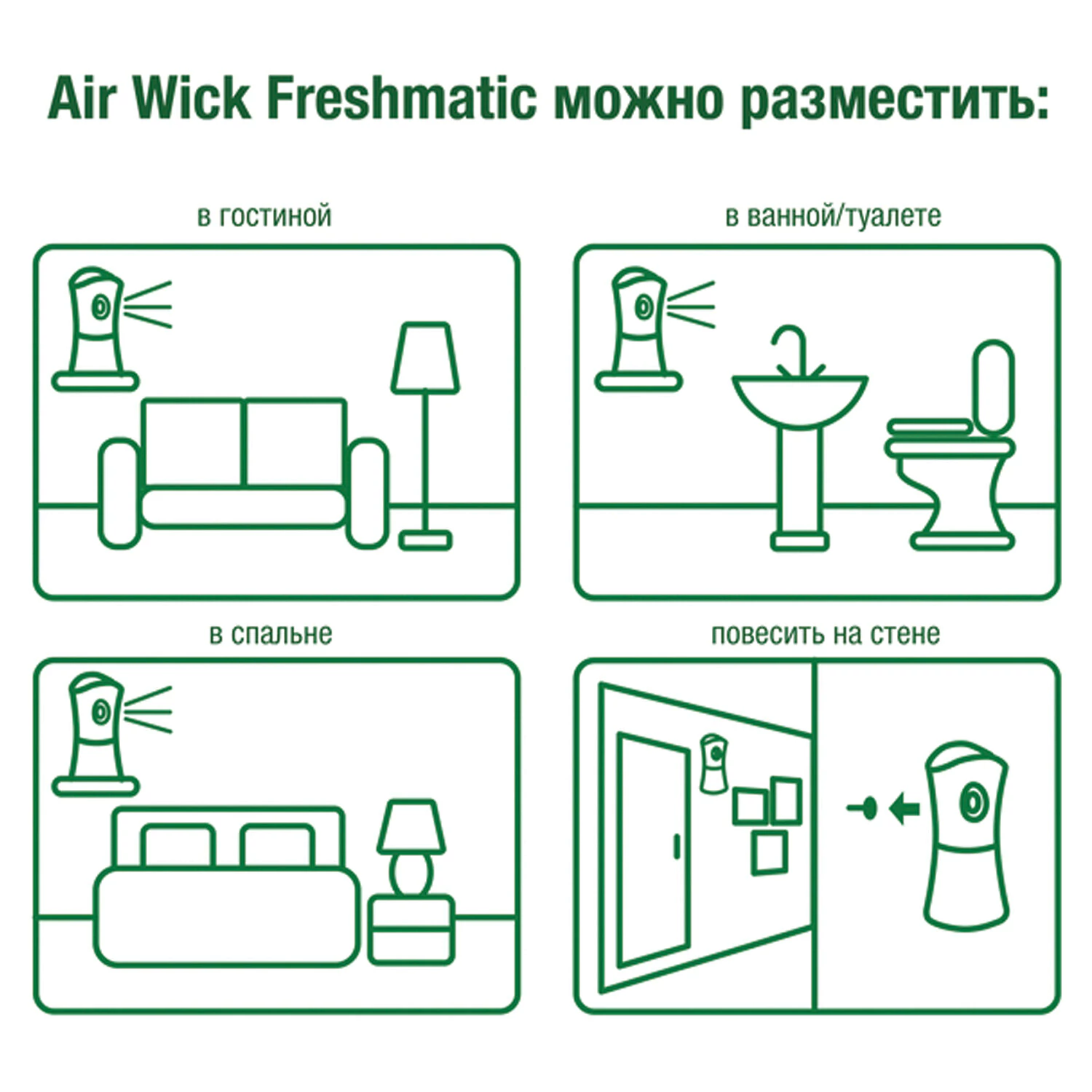 Air Wick Freshmatic можно разместить:

в гостиной

в ванной/туалете

в спальне

повесить на стене